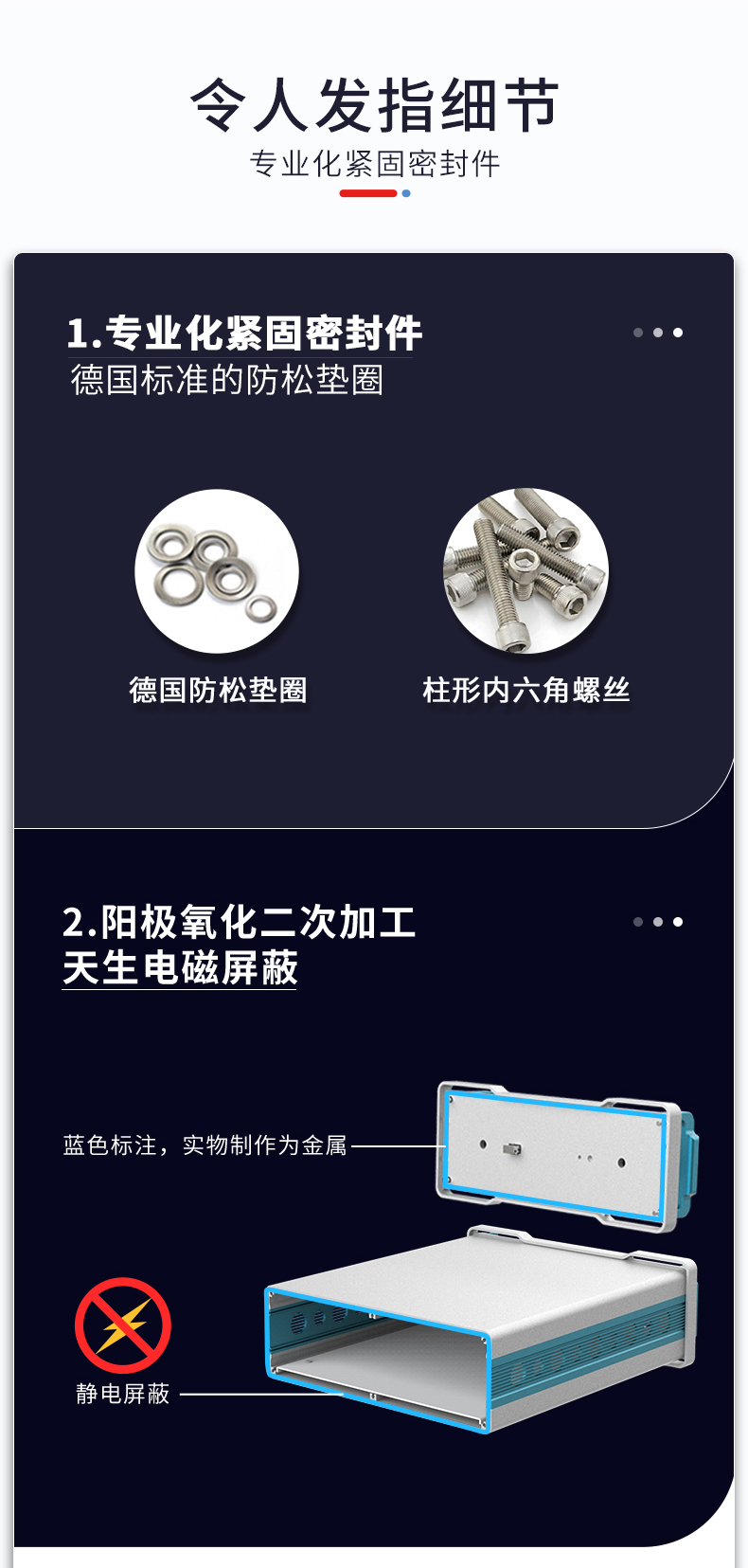 令人发指细节
专业化紧固密封件

1.专业化紧固密封件
德国标准的防松垫圈

德国防松垫圈

柱形内六角螺丝

2.阳极氧化二次加工
天生电磁屏蔽

蓝色标注，实物制作为金属

静电屏蔽