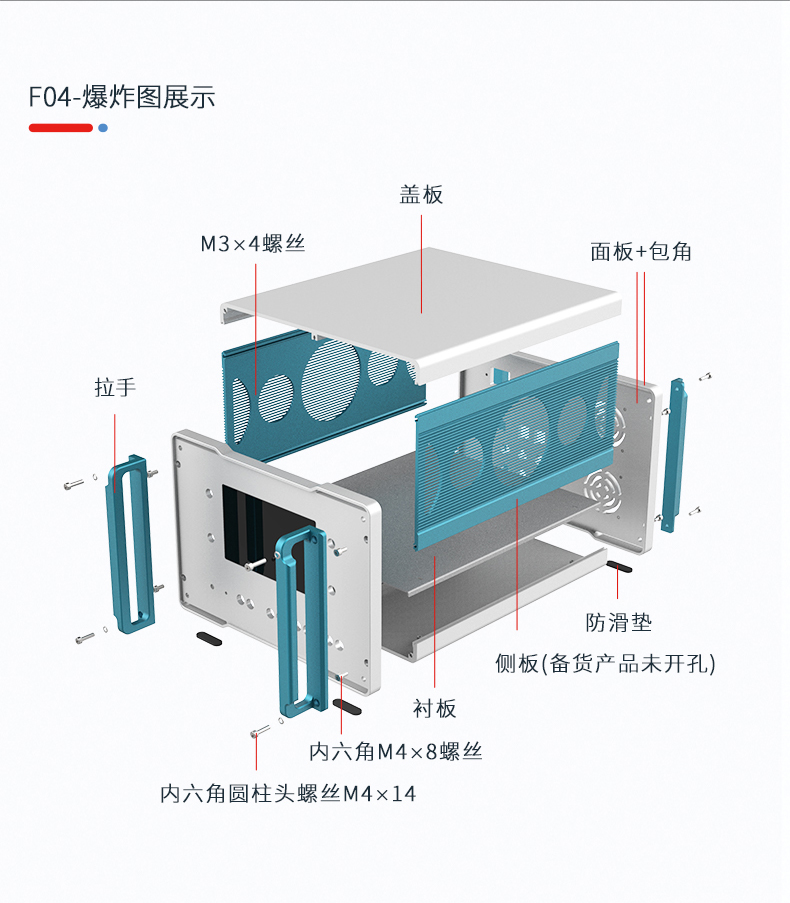 F04-爆炸图展示

盖板

M3×4螺丝

面板+包角

拉手

防滑垫

侧板(备货产品未开孔)

衬板

内六角M4×8螺丝

内六角圆柱头螺丝M4×14