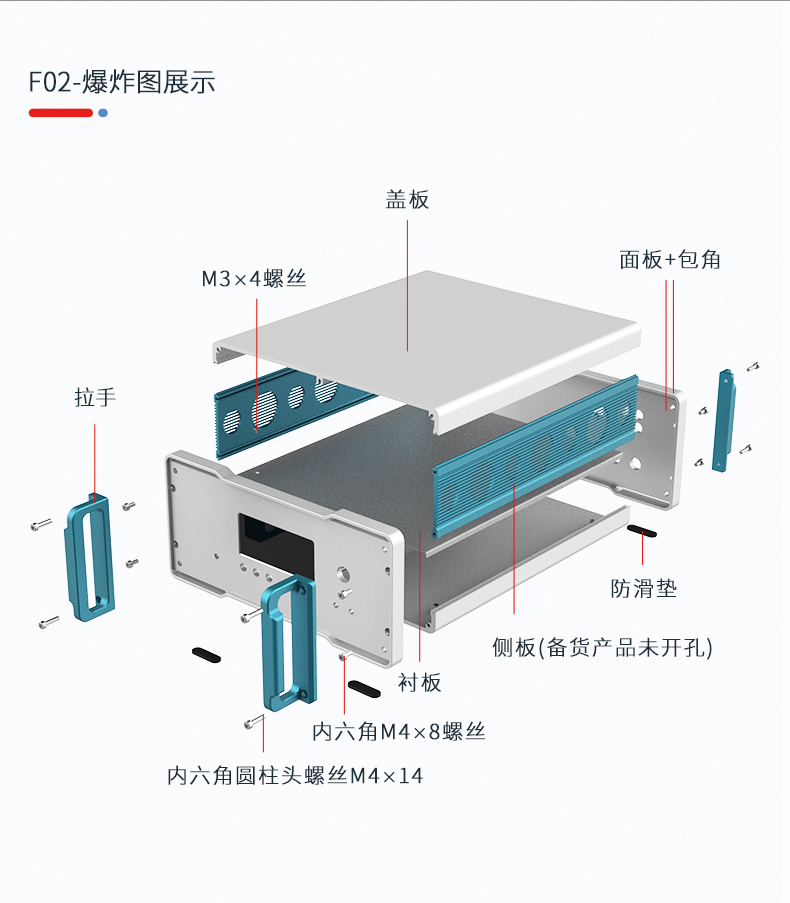 F02-爆炸图展示

盖板

M3×4螺丝

面板+包角

拉手

防滑垫

侧板(备货产品未开孔)

衬板

内六角M4×8螺丝

内六角圆柱头螺丝M4×14