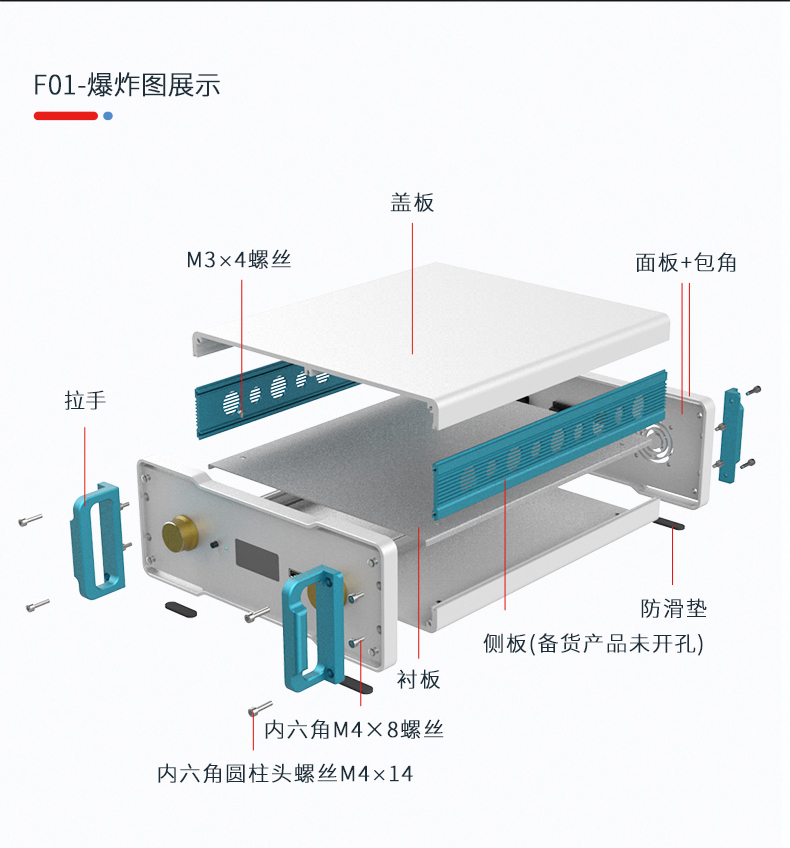 F01-爆炸图展示

盖板

M3×4螺丝

面板+包角

拉手

防滑垫

侧板(备货产品未开孔)

衬板

内六角M4×8螺丝

内六角圆柱头螺丝M4×14