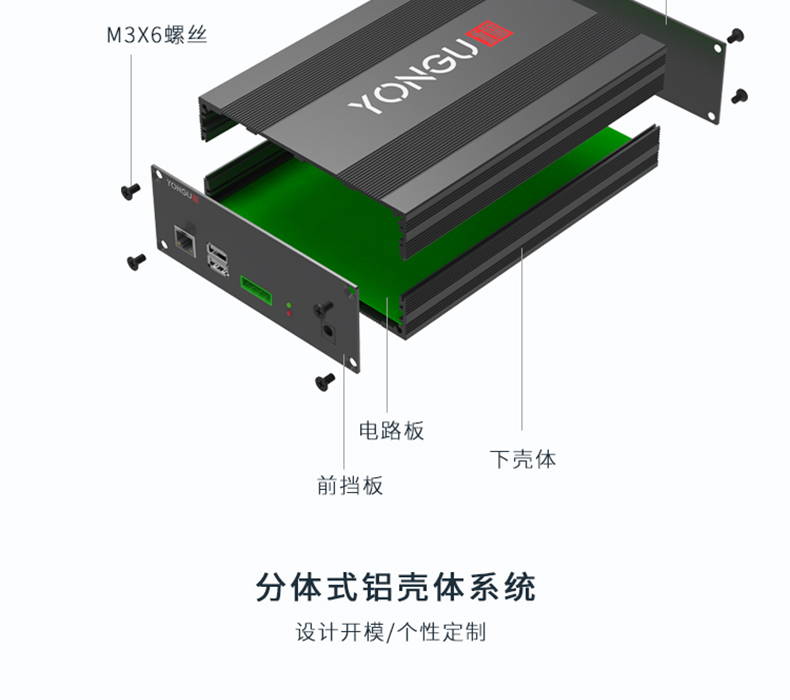 M3X6螺丝

YONGU

YONGU

电路板

下壳体

前挡板

分体式铝壳体系统

设计开模/个性定制